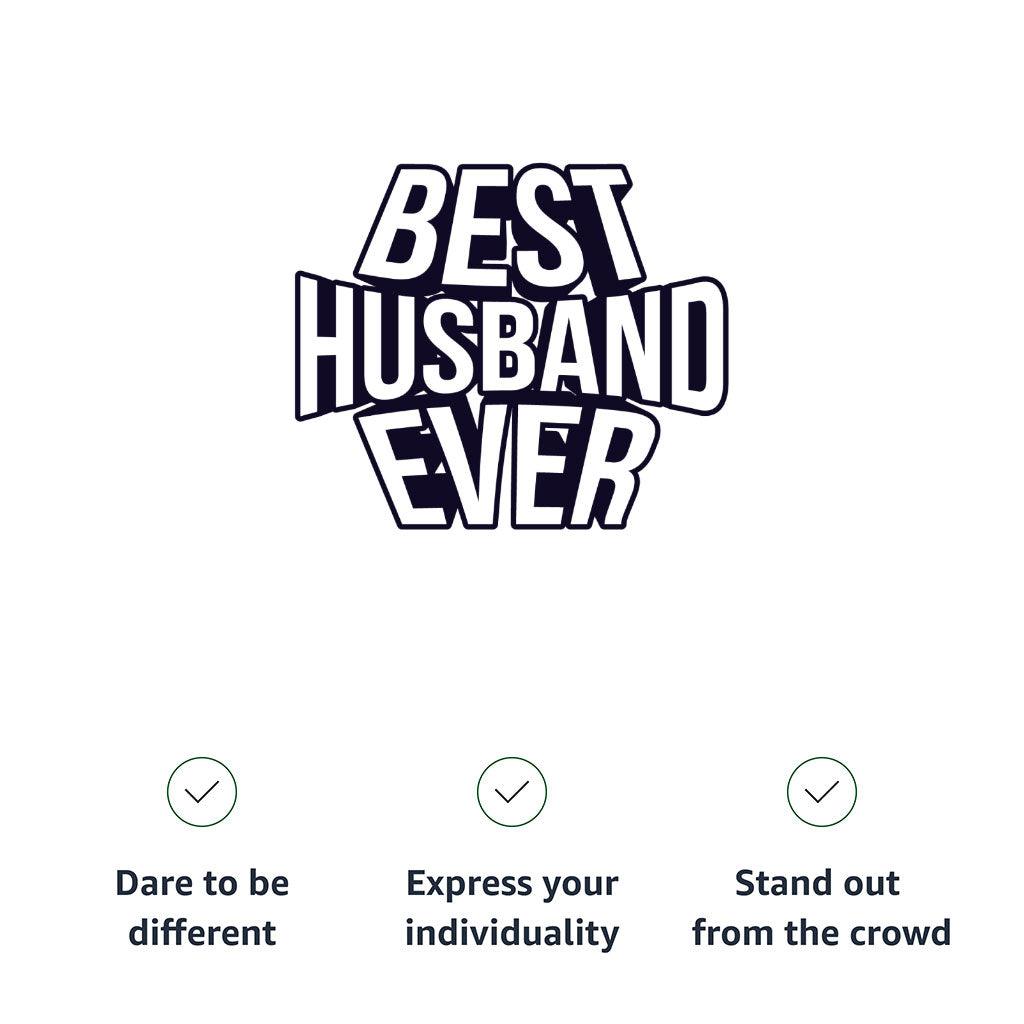 BEST
HUSBAND
EVER

✓
Dare to be different

✓
Express your individuality

✓
Stand out from the crowd