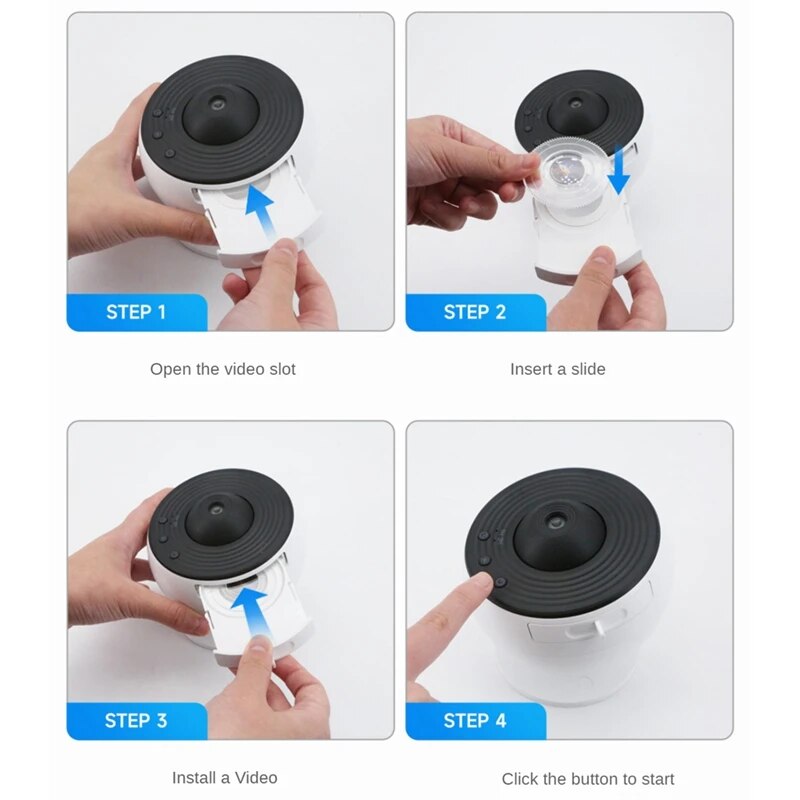 STEP 1

Open the video slot

STEP 2

Insert a slide

STEP 3

Install a Video

STEP 4

Click the button to start