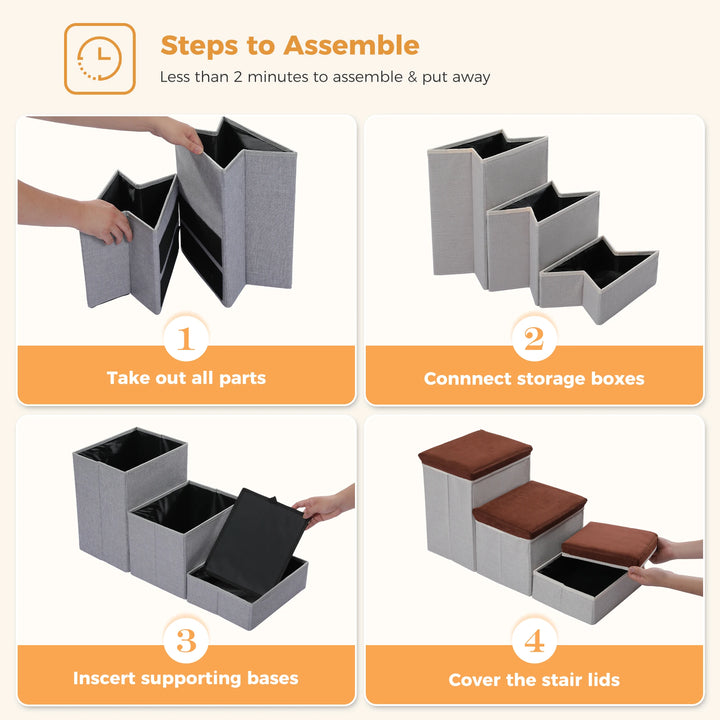 Steps to Assemble

Less than 2 minutes to assemble & put away

1

Take out all parts

2

Connnect storage boxes

3

Inscert supporting bases

4

Cover the stair lids