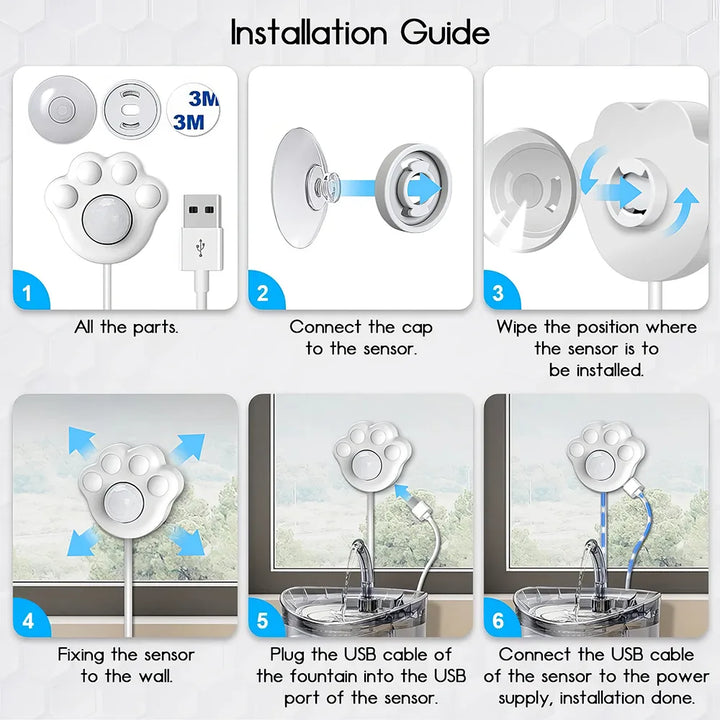 Installation Guide

3M
3M

1

All the parts.

2

Connect the cap to the sensor.

3

Wipe the position where the sensor is to be installed.

4

Fixing the sensor to the wall.

5

Plug the USB cable of the fountain into the USB port of the sensor.

6

Connect the USB cable of the sensor to the power supply, installation done.