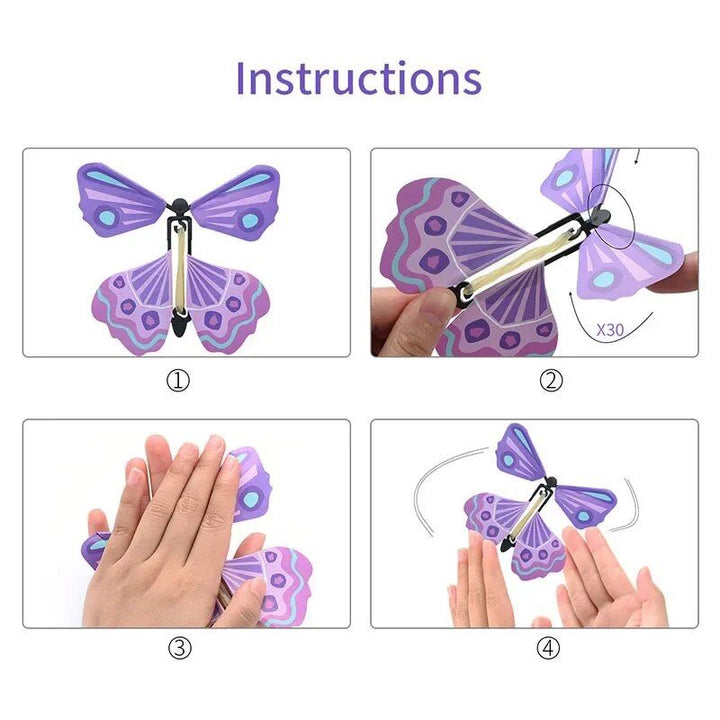 Instructions

①

X30

②

③

④