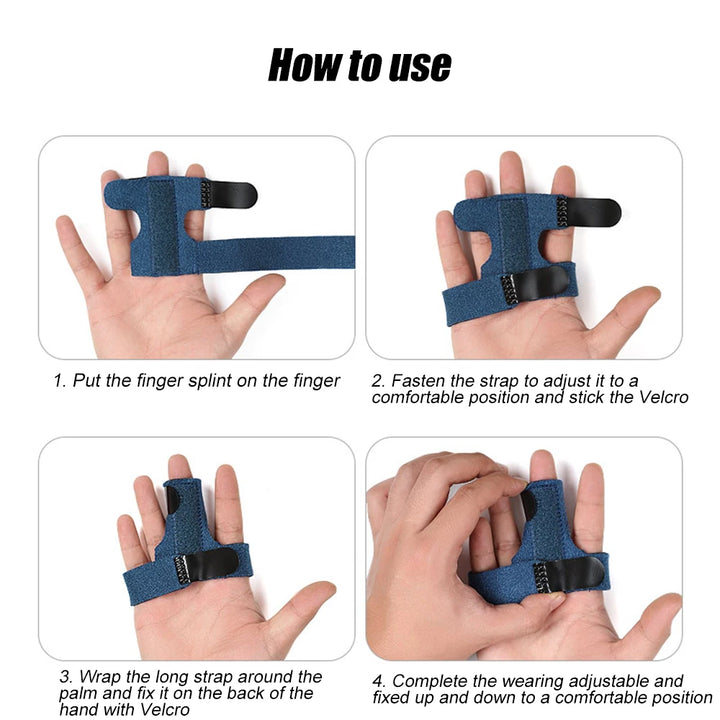 How to use

1. Put the finger splint on the finger

2. Fasten the strap to adjust it to a comfortable position and stick the Velcro

3. Wrap the long strap around the palm and fix it on the back of the hand with Velcro

4. Complete the wearing adjustable and fixed up and down to a comfortable position