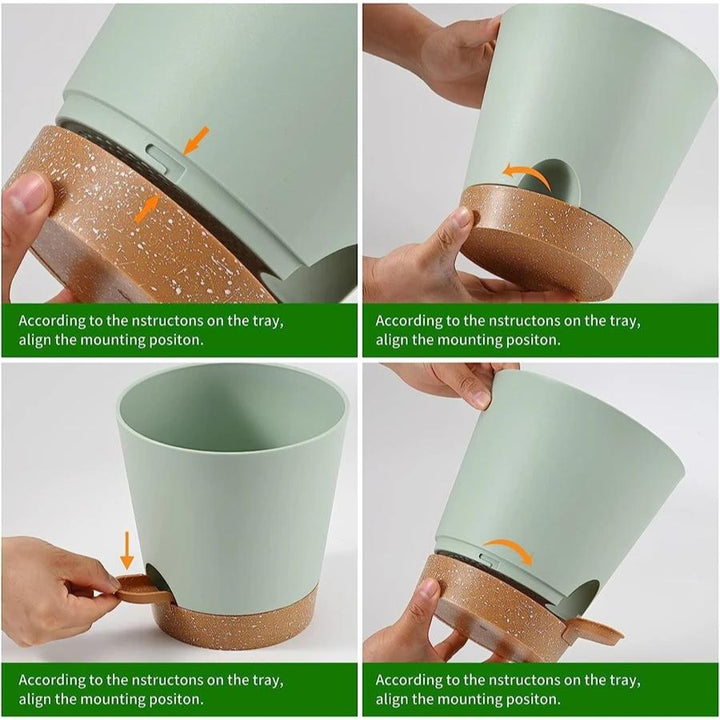 According to the nstructons on the tray, align the mounting positon.

According to the nstructons on the tray, align the mounting positon.

According to the nstructons on the tray, align the mounting positon.

According to the nstructons on the tray, align the mounting positon.