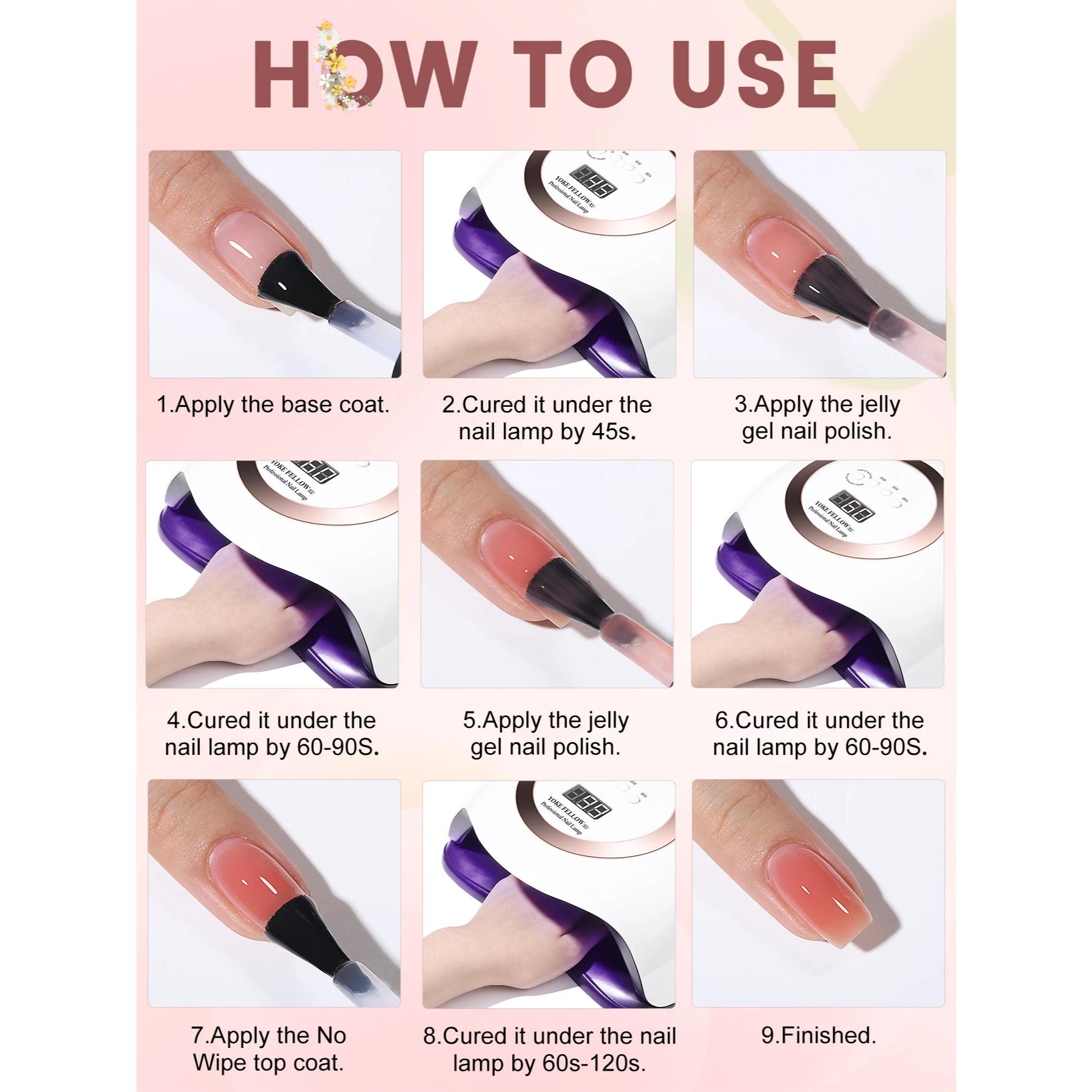 HOW TO USE

YOKE FELLOW Professional Nail Lamp

1.Apply the base coat.

2.Cured it under the nail lamp by 45s.

3.Apply the jelly gel nail polish.

YOKE FELLOW Professional Nail Lamp

YOKE FELLOW Professional Nail Lamp

4.Cured it under the nail lamp by 60-90S.

5.Apply the jelly gel nail polish.

6.Cured it under the nail lamp by 60-90S.

YOKE FELLOW Professional Nail Lamp

7.Apply the No Wipe top coat.

8.Cured it under the nail lamp by 60s-120s.

9.Finished.