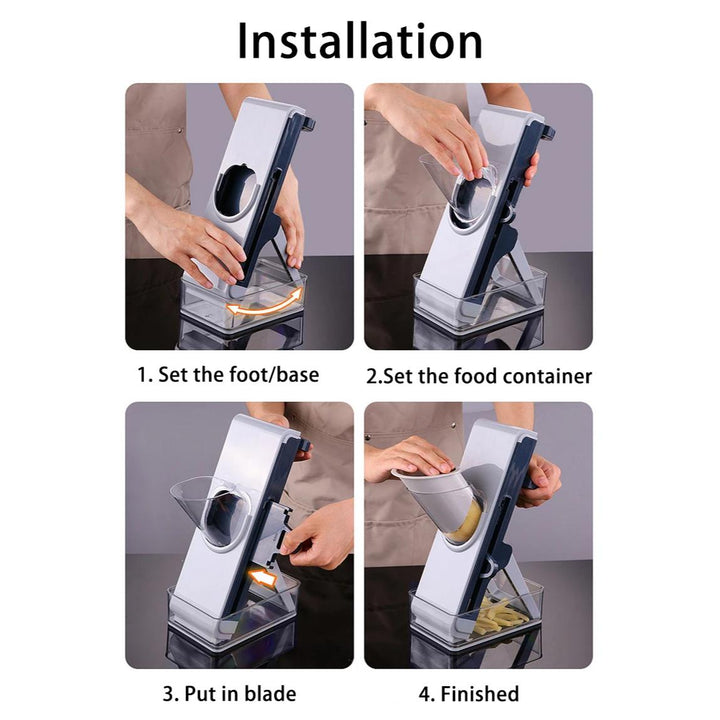 Installation

1. Set the foot/base

2.Set the food container

3. Put in blade

4. Finished