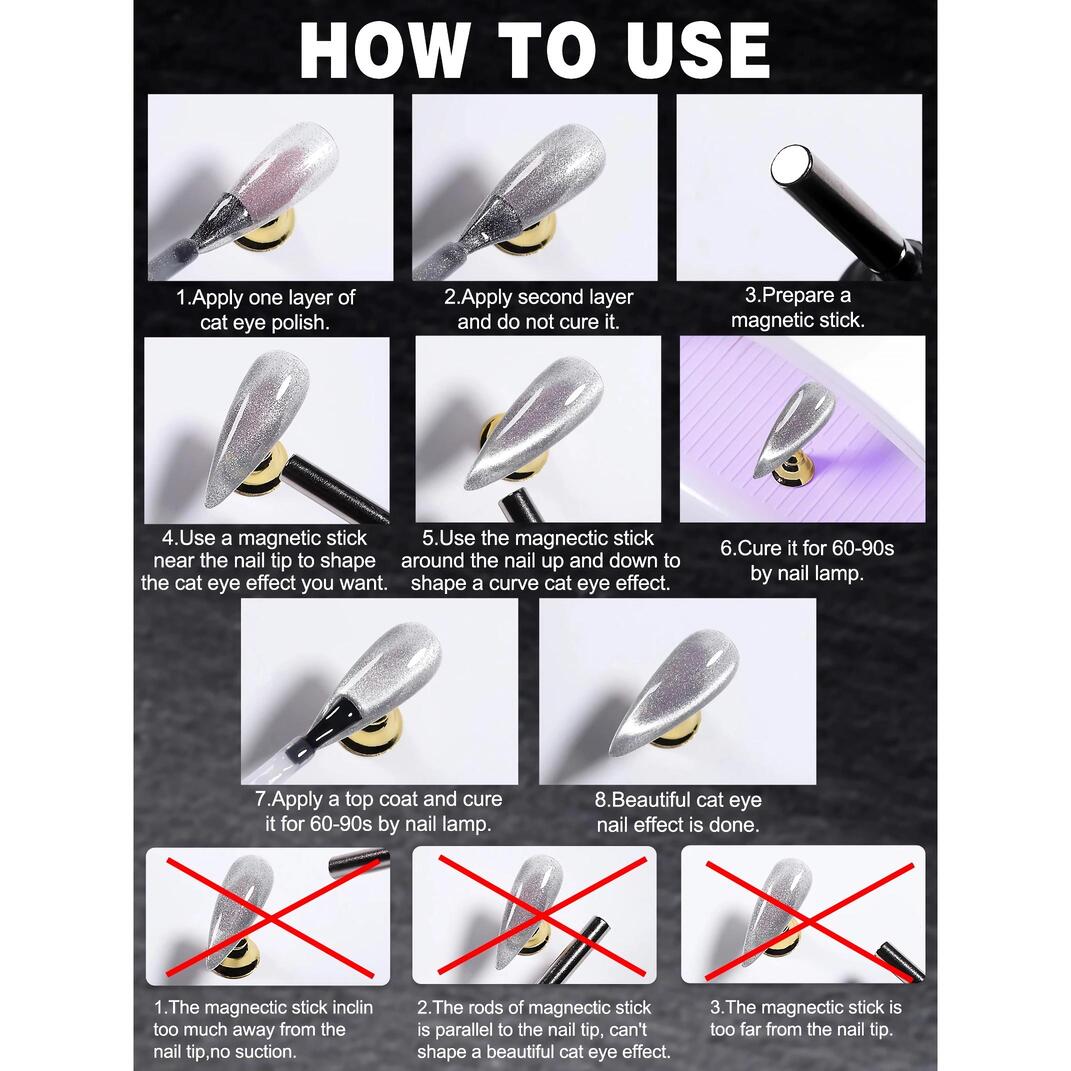 HOW TO USE

1.Apply one layer of cat eye polish.

2.Apply second layer and do not cure it.

3.Prepare a magnetic stick.

4.Use a magnetic stick near the nail tip to shape the cat eye effect you want.

5.Use the magnectic stick around the nail up and down to shape a curve cat eye effect.

6.Cure it for 60-90s by nail lamp.

7.Apply a top coat and cure it for 60-90s by nail lamp.

8.Beautiful cat eye nail effect is done.

1.The magnectic stick inclin too much away from the nail tip,no suction.

2.The rods of magnectic stick is parallel to the nail tip, can't shape a beautiful cat eye effect.

3.The magnectic stick is too far from the nail tip.