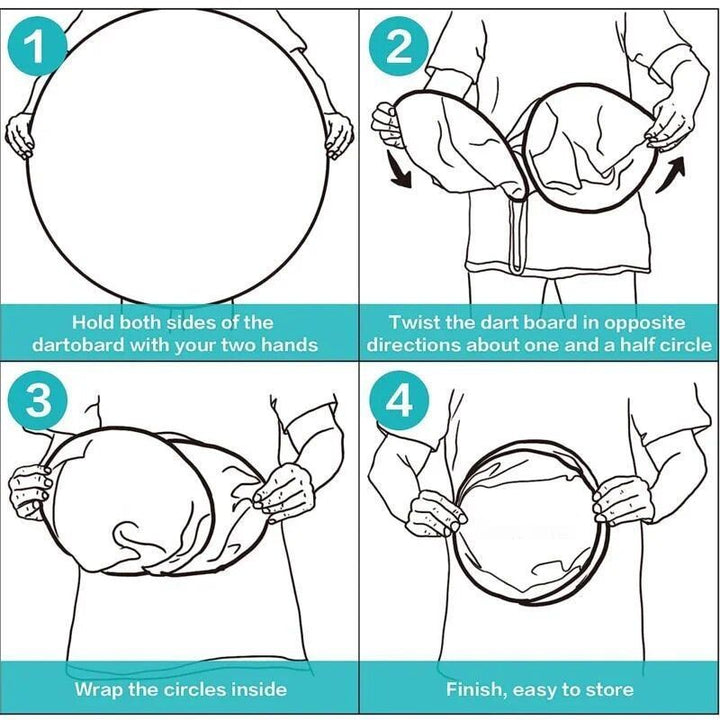 1

Hold both sides of the dartobard with your two hands

2

Twist the dart board in opposite directions about one and a half circle

3

Wrap the circles inside

4

Finish, easy to store