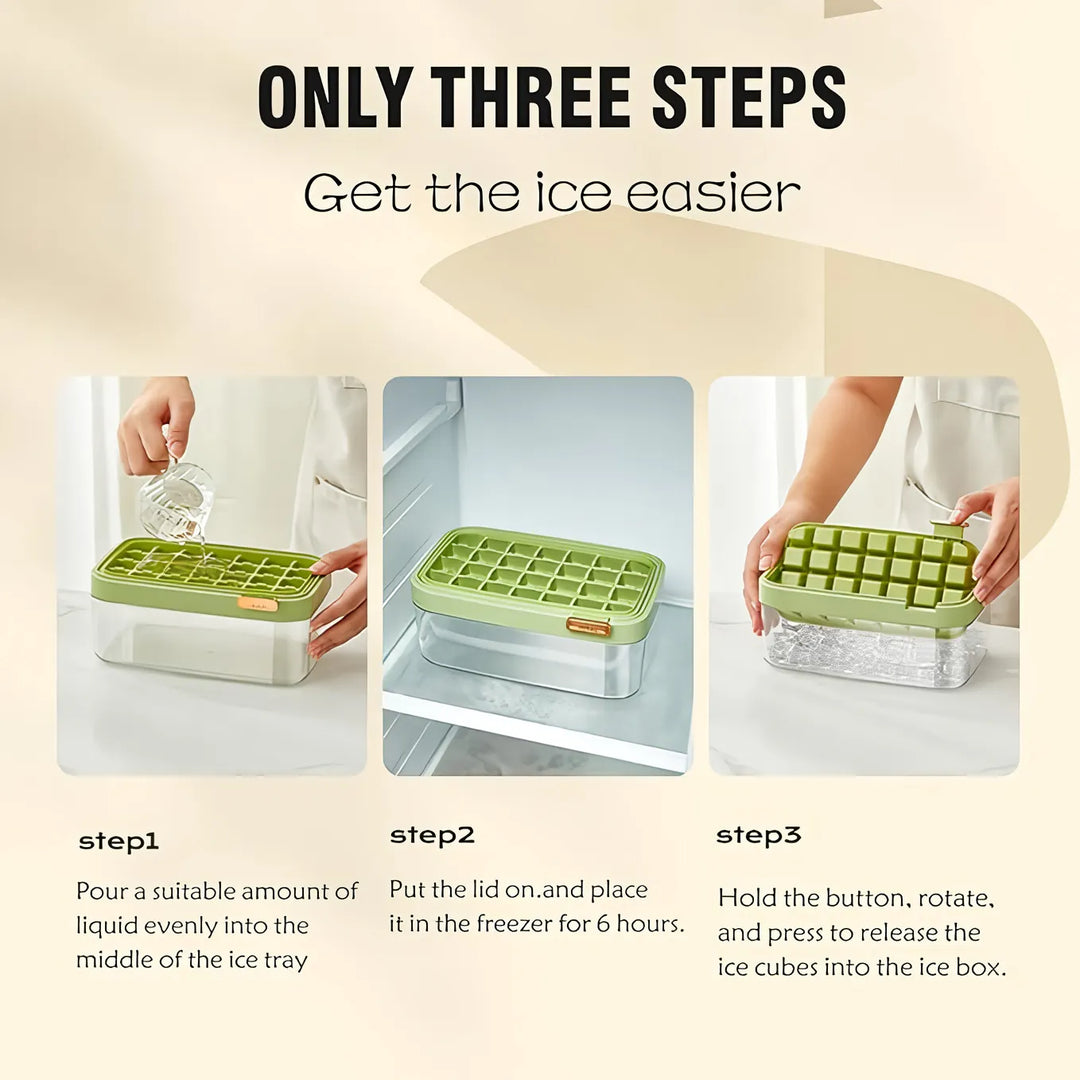 ONLY THREE STEPS

Get the ice easier

step1

Pour a suitable amount of liquid evenly into the middle of the ice tray

step2

Put the lid on.and place it in the freezer for 6 hours.

step3

Hold the button, rotate, and press to release the ice cubes into the ice box.