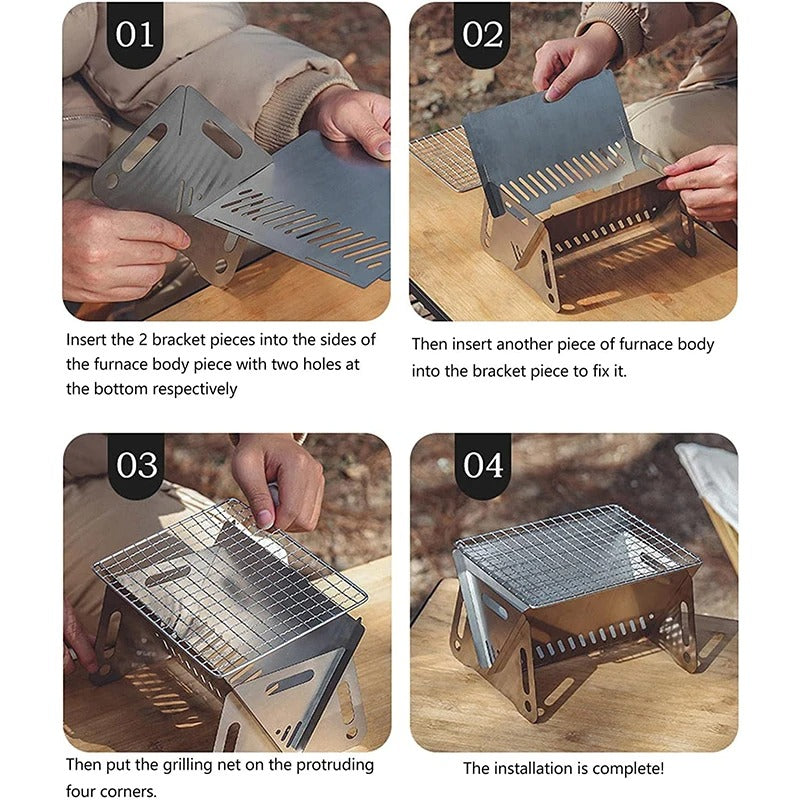 01

Insert the 2 bracket pieces into the sides of the furnace body piece with two holes at the bottom respectively

02

Then insert another piece of furnace body into the bracket piece to fix it.

03

Then put the grilling net on the protruding four corners.

04

The installation is complete!