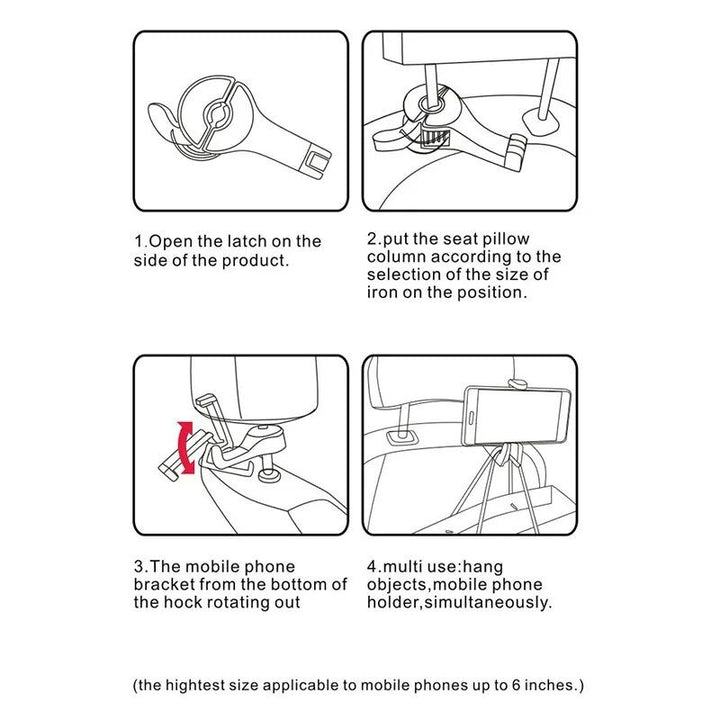 1.Open the latch on the side of the product.

2.put the seat pillow column according to the selection of the size of iron on the position.

3.The mobile phone bracket from the bottom of the hock rotating out

4.multi use:hang objects,mobile phone holder,simultaneously.

(the hightest size applicable to mobile phones up to 6 inches.)