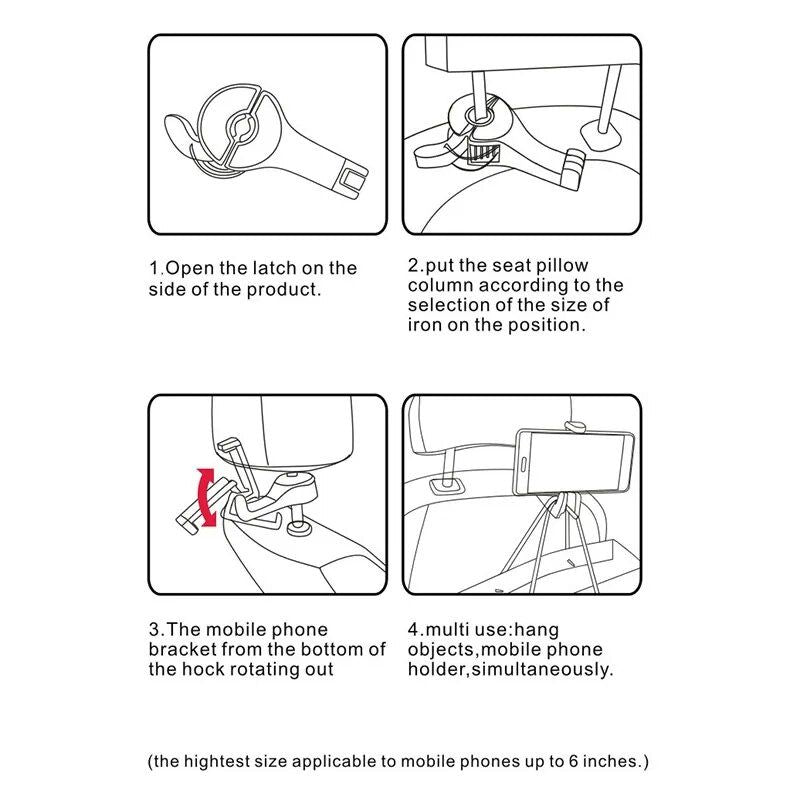 1.Open the latch on the side of the product.

2.put the seat pillow column according to the selection of the size of iron on the position.

3.The mobile phone bracket from the bottom of the hock rotating out

4.multi use:hang objects,mobile phone holder,simultaneously.

(the hightest size applicable to mobile phones up to 6 inches.)