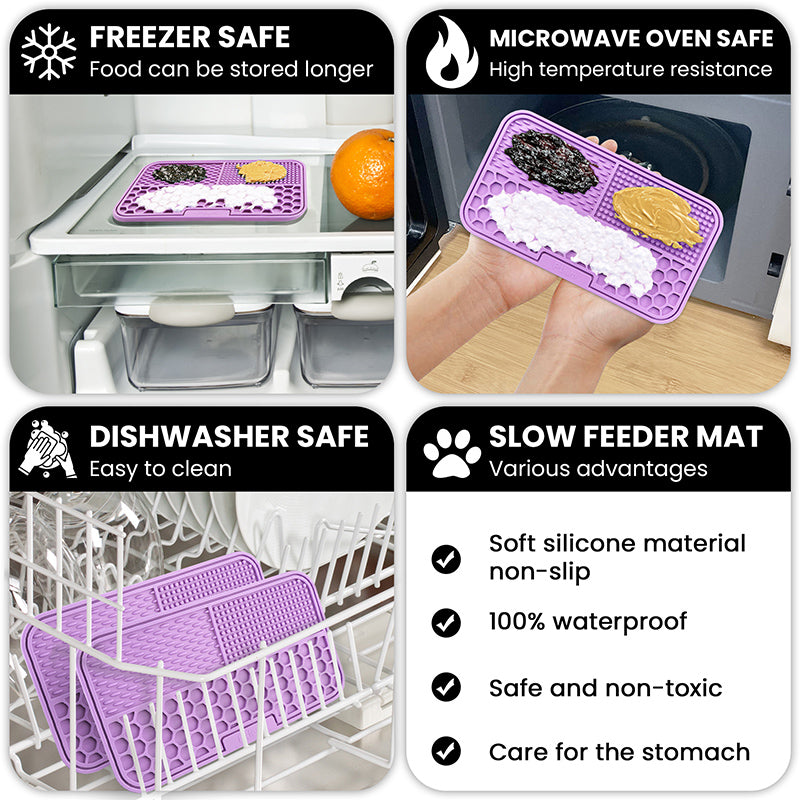 FREEZER SAFE
Food can be stored longer

MICROWAVE OVEN SAFE
High temperature resistance

DISHWASHER SAFE
Easy to clean

SLOW FEEDER MAT
Various advantages

Soft silicone material non-slip

100% waterproof

Safe and non-toxic

Care for the stomach