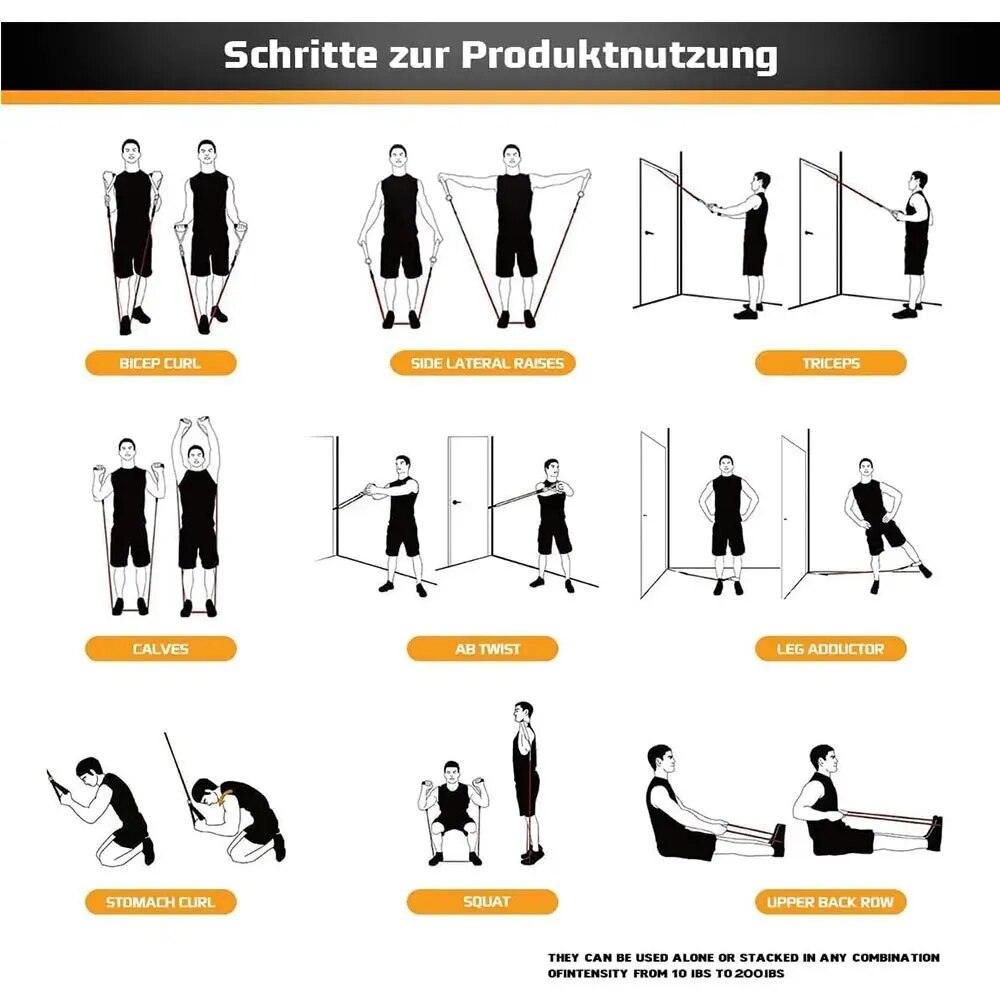 Schritte zur Produktnutzung

BICEP CURL

SIDE LATERAL RAISES

TRICEPS

CALVES

AB TWIST

LEG ADDUCTOR

STOMACH CURL

SQUAT

UPPER BACK ROW

THEY CAN BE USED ALONE OR STACKED IN ANY COMBINATION OFINTENSITY FROM 10 IBS TO 200IBS