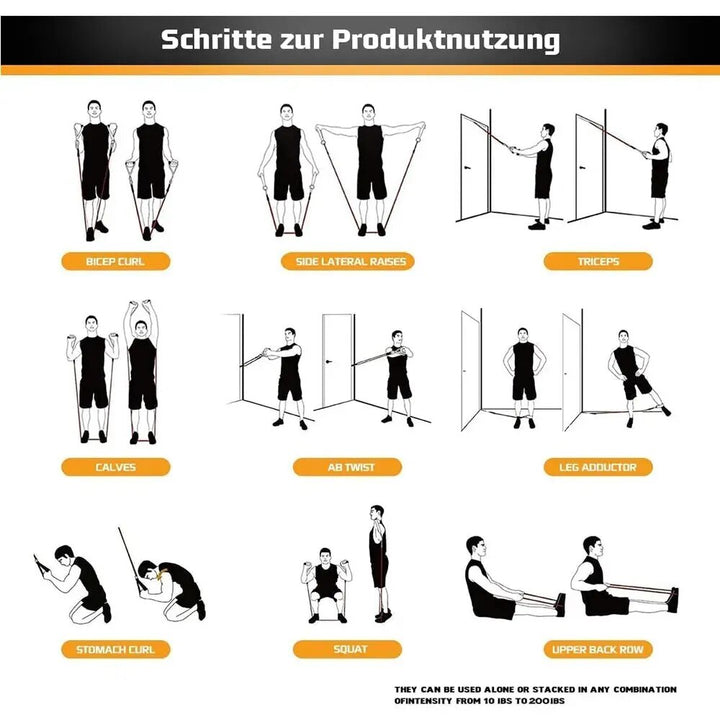 Schritte zur Produktnutzung

BICEP CURL

SIDE LATERAL RAISES

TRICEPS

CALVES

AB TWIST

LEG ADDUCTOR

STOMACH CURL

SQUAT

UPPER BACK ROW

THEY CAN BE USED ALONE OR STACKED IN ANY COMBINATION OFINTENSITY FROM 10 IBS TO 200IBS