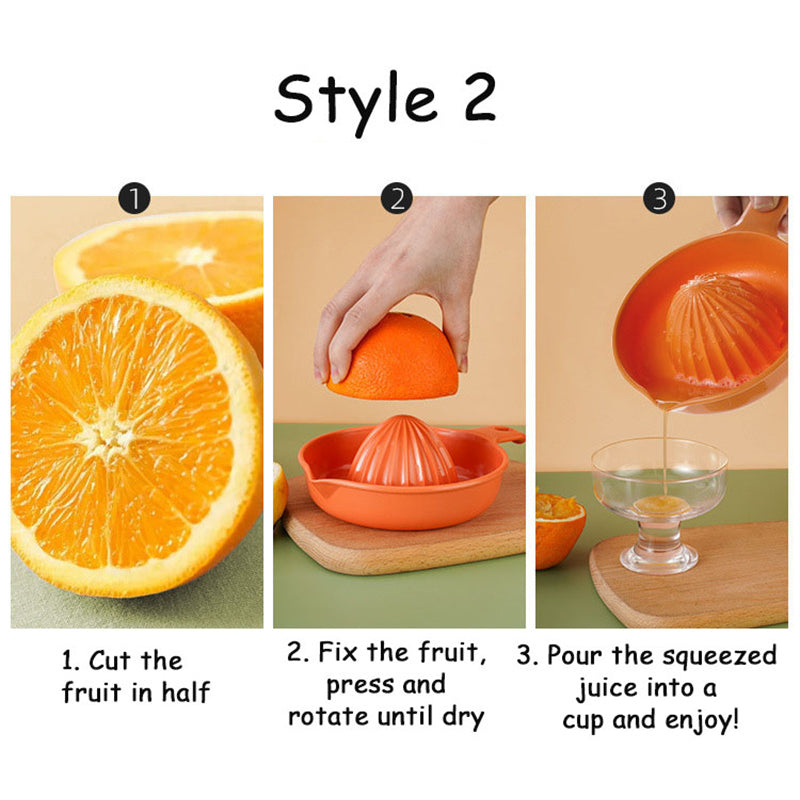 Style 2

1

2

3

1. Cut the fruit in half

2. Fix the fruit, press and rotate until dry

3. Pour the squeezed juice into a cup and enjoy!