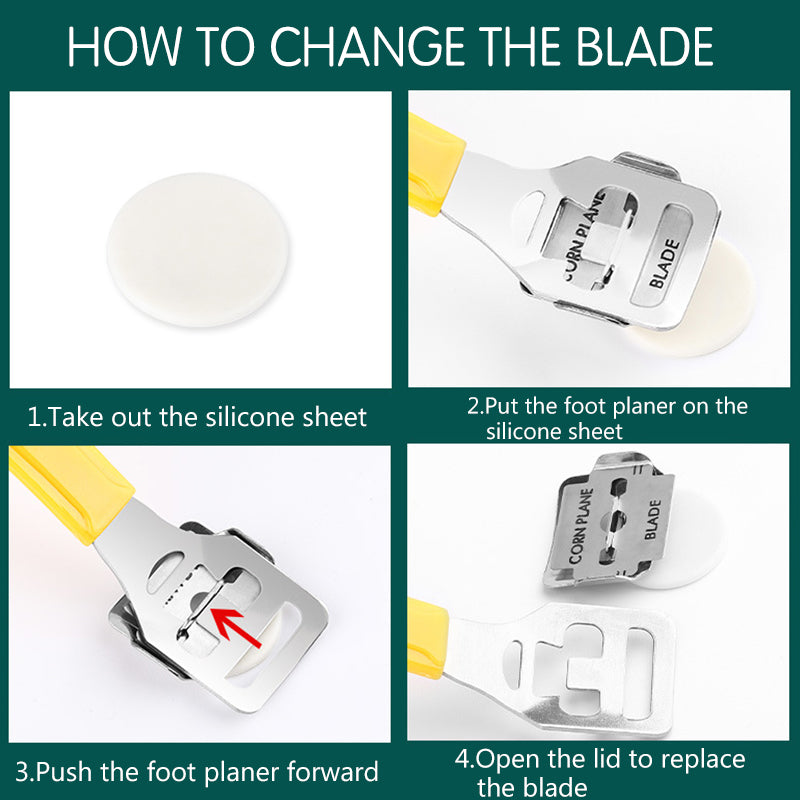 HOW TO CHANGE THE BLADE

CORN PLANE BLADE

1.Take out the silicone sheet

2.Put the foot planer on the silicone sheet

CORN PLANE BLADE

3.Push the foot planer forward

4.Open the lid to replace the blade