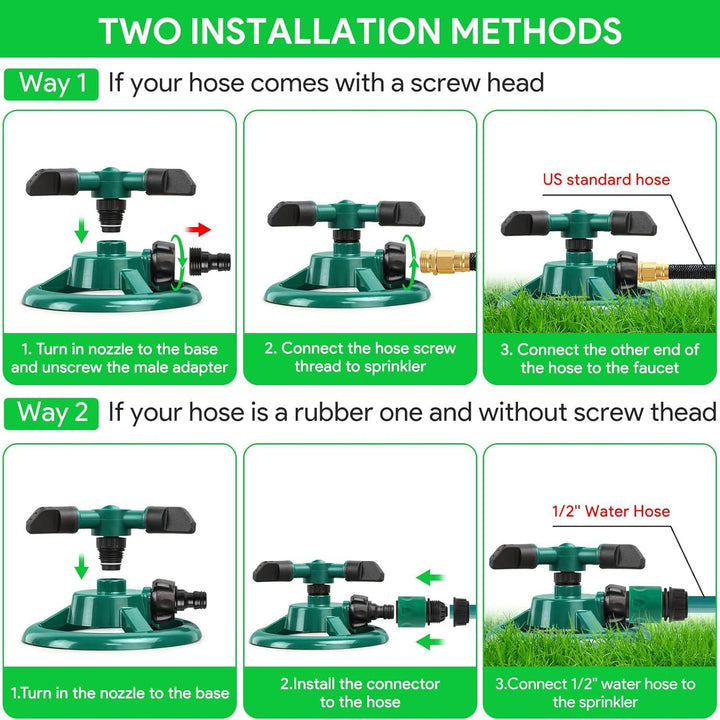 TWO INSTALLATION METHODS

Way 1 If your hose comes with a screw head

1. Turn in nozzle to the base and unscrew the male adapter

2. Connect the hose screw thread to sprinkler

US standard hose

3. Connect the other end of the hose to the faucet

Way 2 If your hose is a rubber one and without screw thead

1.Turn in the nozzle to the base

2.Install the connector to the hose

1/2" Water Hose

3.Connect 1/2" water hose to the sprinkler