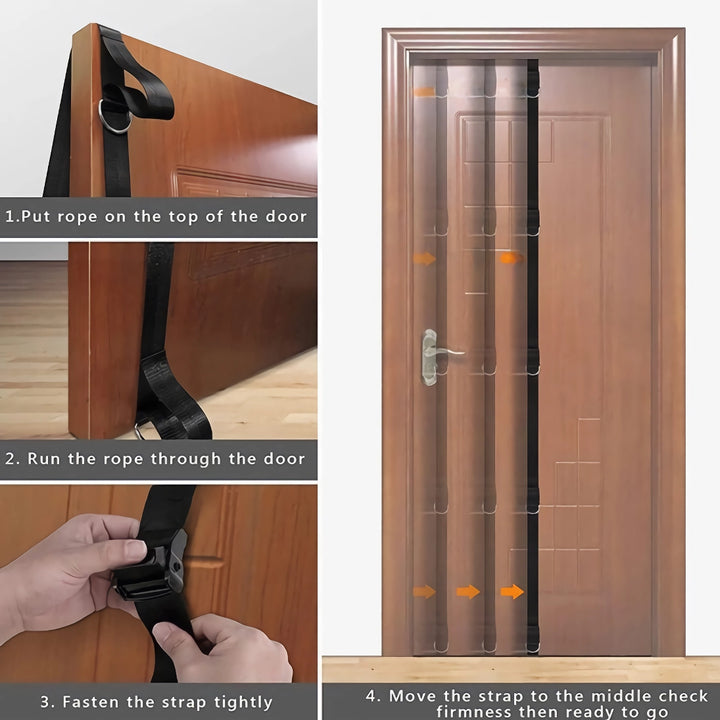 1.Put rope on the top of the door

2. Run the rope through the door

3. Fasten the strap tightly

4. Move the strap to the middle check firmness then ready to go