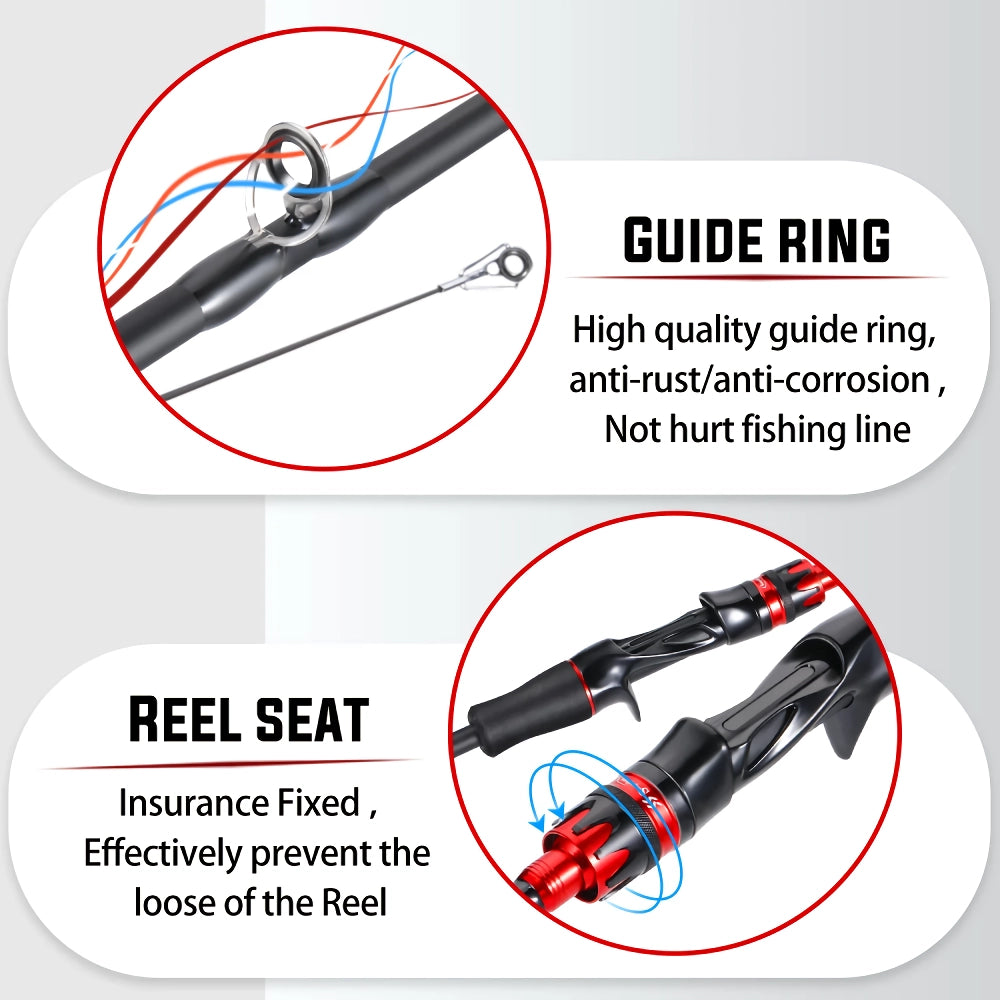 GUIDE RING

High quality guide ring, anti-rust/anti-corrosion , Not hurt fishing line

REEL SEAT

Insurance Fixed , Effectively prevent the loose of the Reel