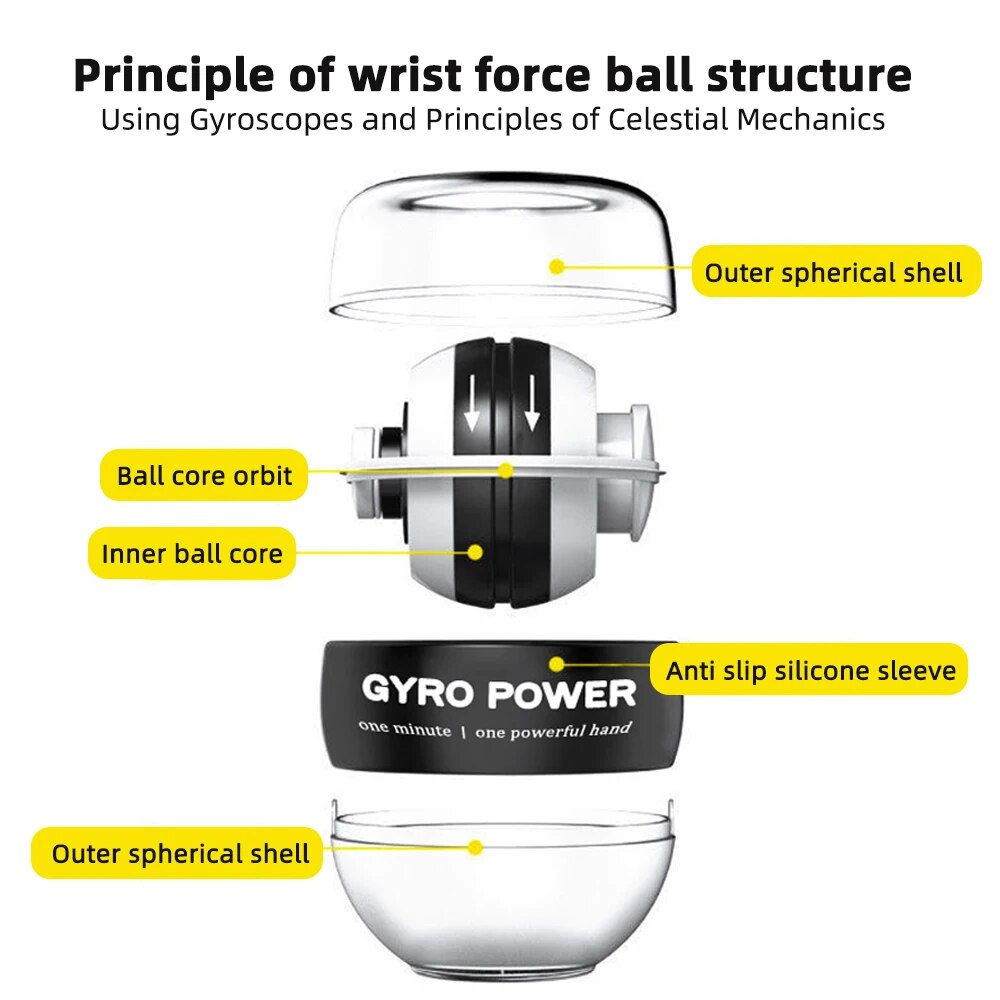 Principle of wrist force ball structure
Using Gyroscopes and Principles of Celestial Mechanics

Outer spherical shell

Ball core orbit

Inner ball core

Anti slip silicone sleeve

GYRO POWER
one minute | one powerful hand

Outer spherical shell