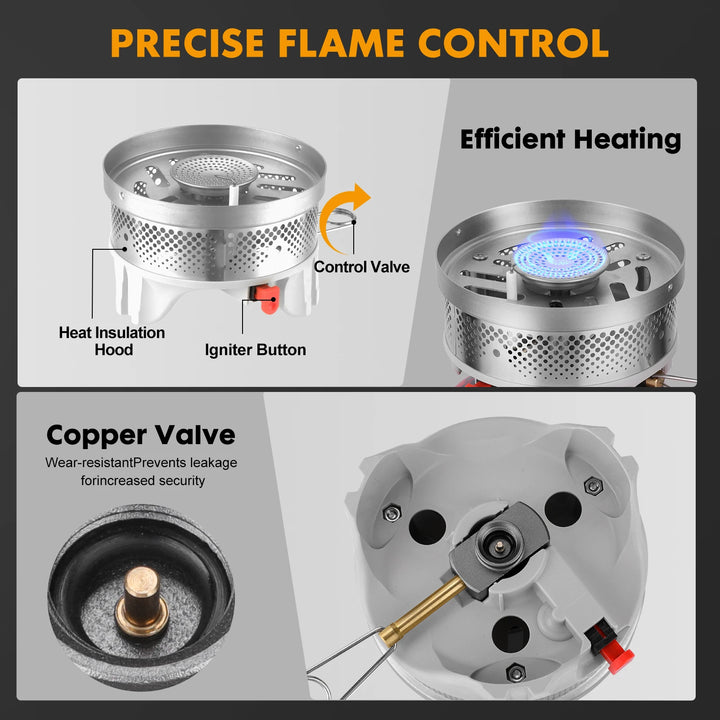 PRECISE FLAME CONTROL

Efficient Heating

Control Valve

Heat Insulation Hood

Igniter Button

Copper Valve

Wear-resistantPrevents leakage forincreased security