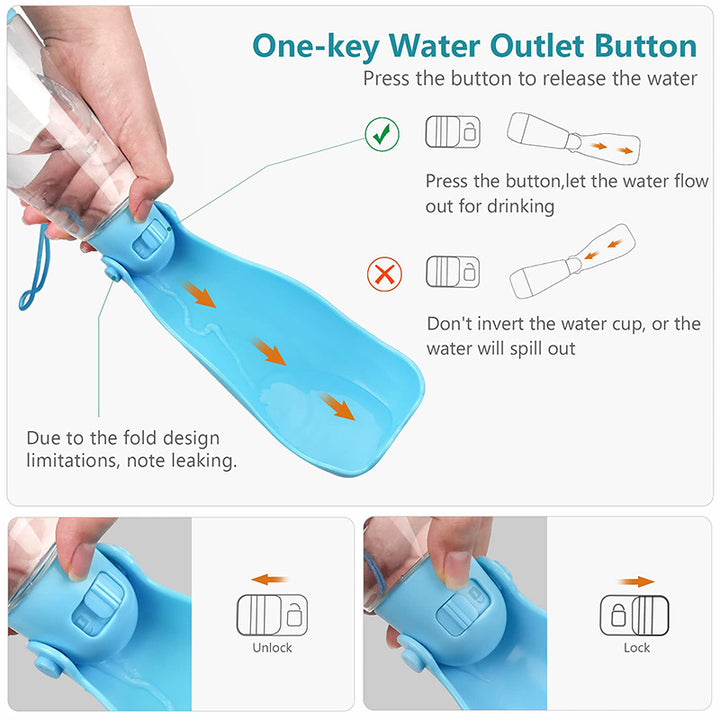 One-key Water Outlet Button

Press the button to release the water

Press the button,let the water flow out for drinking

Don't invert the water cup, or the water will spill out

Due to the fold design limitations, note leaking.

Unlock

Lock