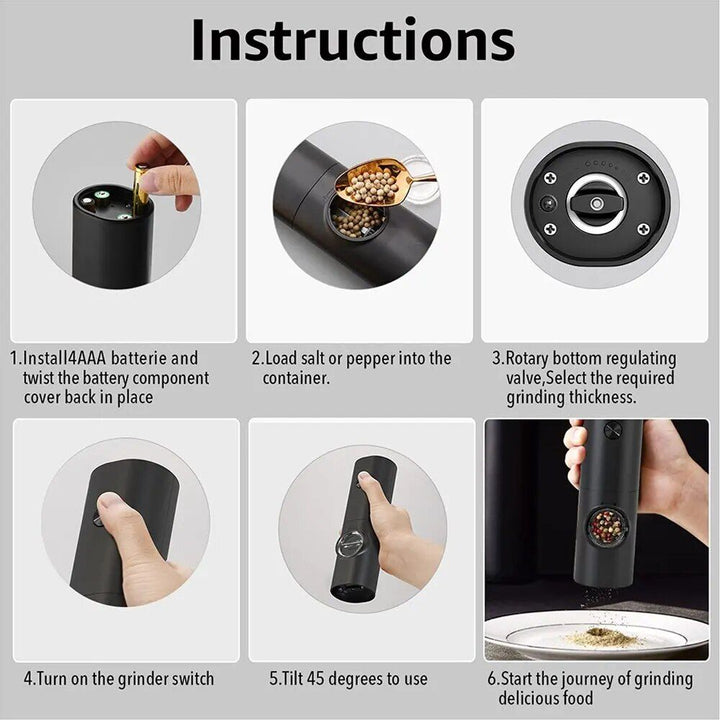 Instructions

1.Install4AAA batterie and twist the battery component cover back in place

2.Load salt or pepper into the container.

3.Rotary bottom regulating valve,Select the required grinding thickness.

4.Turn on the grinder switch

5.Tilt 45 degrees to use

6.Start the journey of grinding delicious food