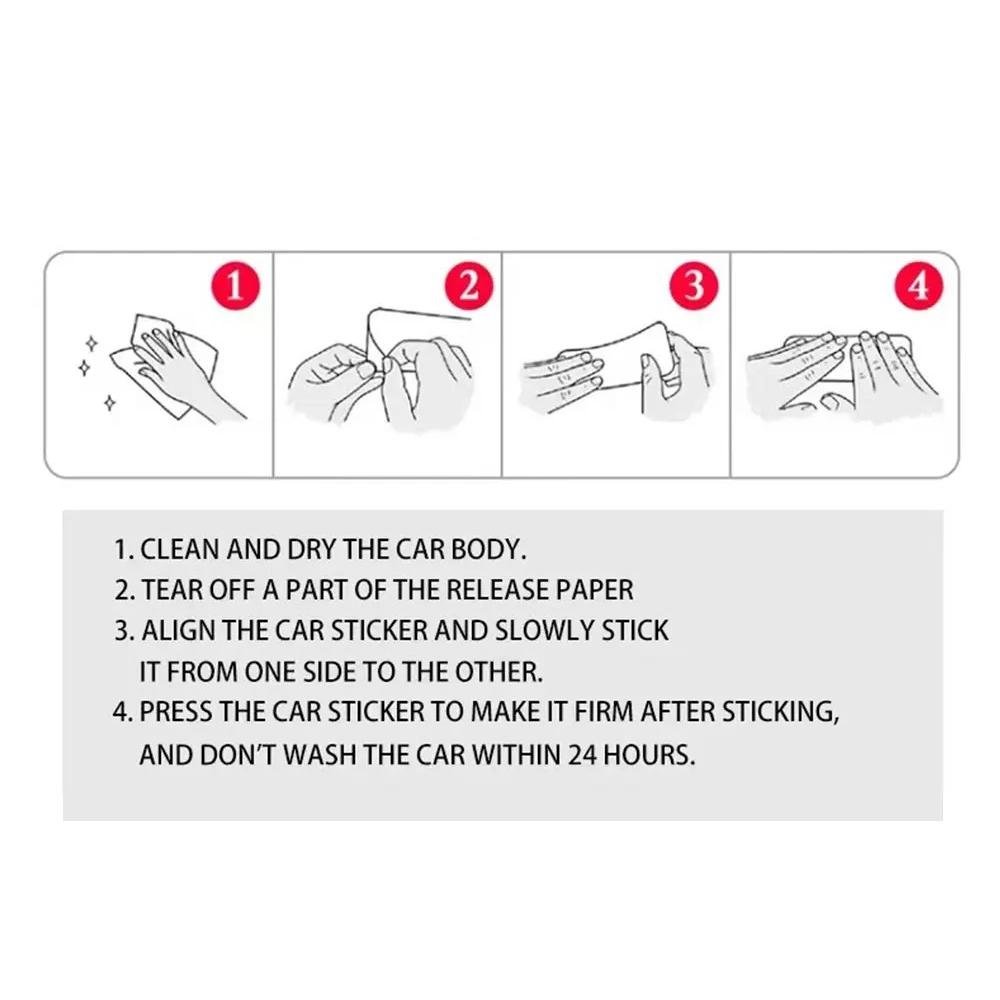 1

2

3

4

1. CLEAN AND DRY THE CAR BODY.
2. TEAR OFF A PART OF THE RELEASE PAPER
3. ALIGN THE CAR STICKER AND SLOWLY STICK IT FROM ONE SIDE TO THE OTHER.
4. PRESS THE CAR STICKER TO MAKE IT FIRM AFTER STICKING, AND DON'T WASH THE CAR WITHIN 24 HOURS.