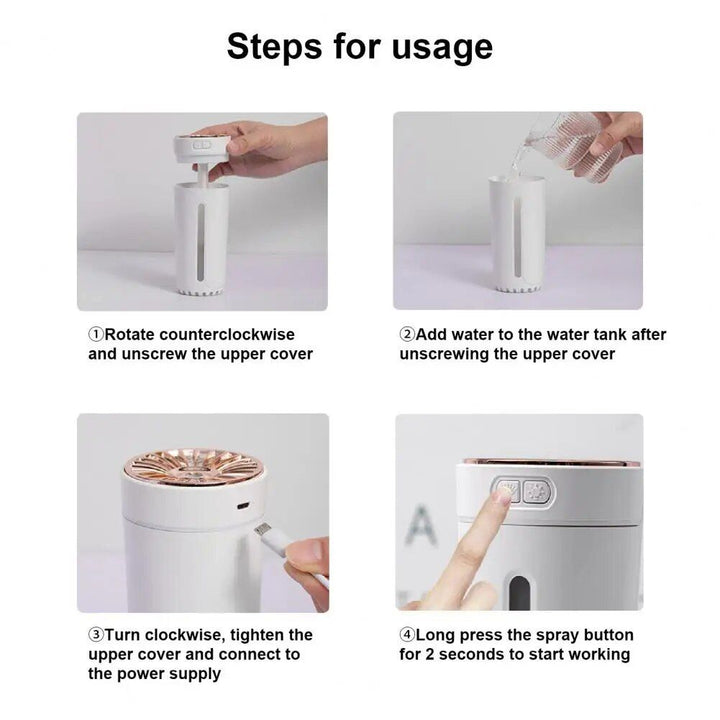 Steps for usage

①Rotate counterclockwise and unscrew the upper cover

②Add water to the water tank after unscrewing the upper cover

A

③Turn clockwise, tighten the upper cover and connect to the power supply

④Long press the spray button for 2 seconds to start working