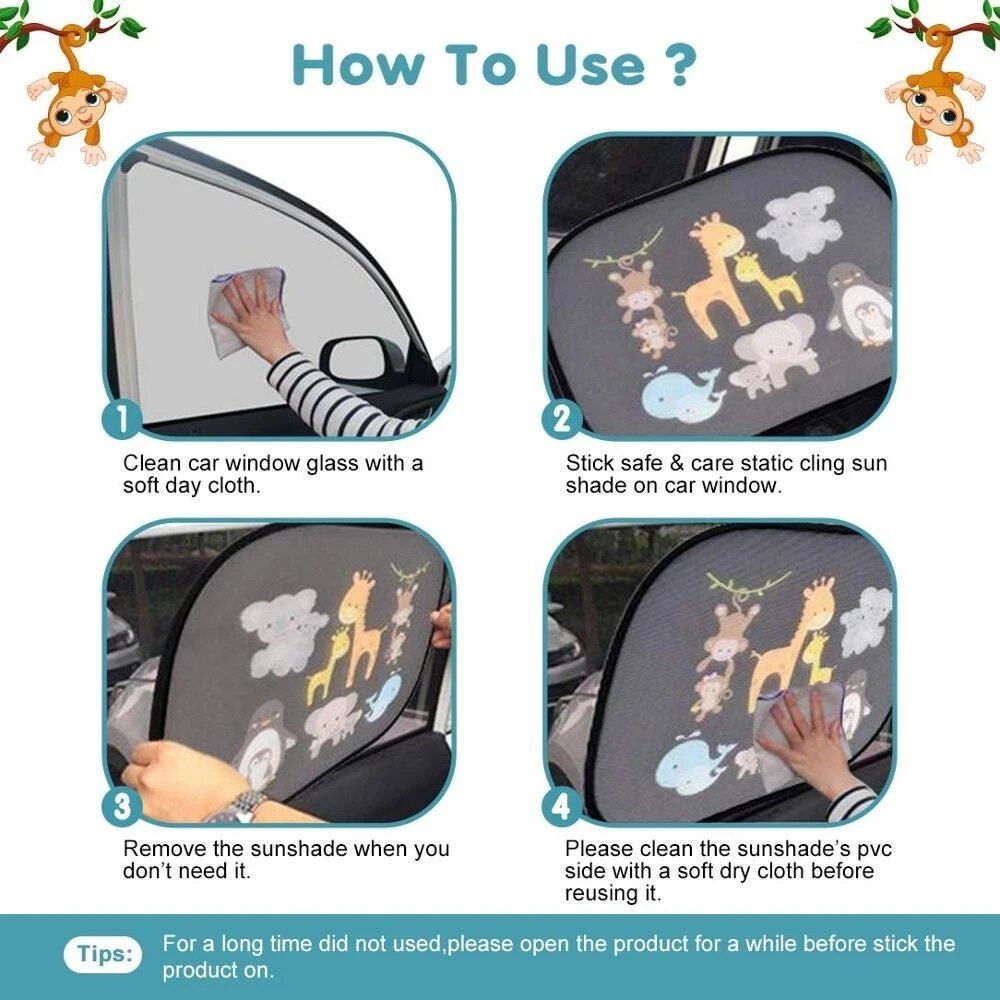 How To Use ?

1

Clean car window glass with a soft day cloth.

2

Stick safe & care static cling sun shade on car window.

3

Remove the sunshade when you don't need it.

4

Please clean the sunshade's pvc side with a soft dry cloth before reusing it.

Tips: For a long time did not used,please open the product for a while before stick the product on.