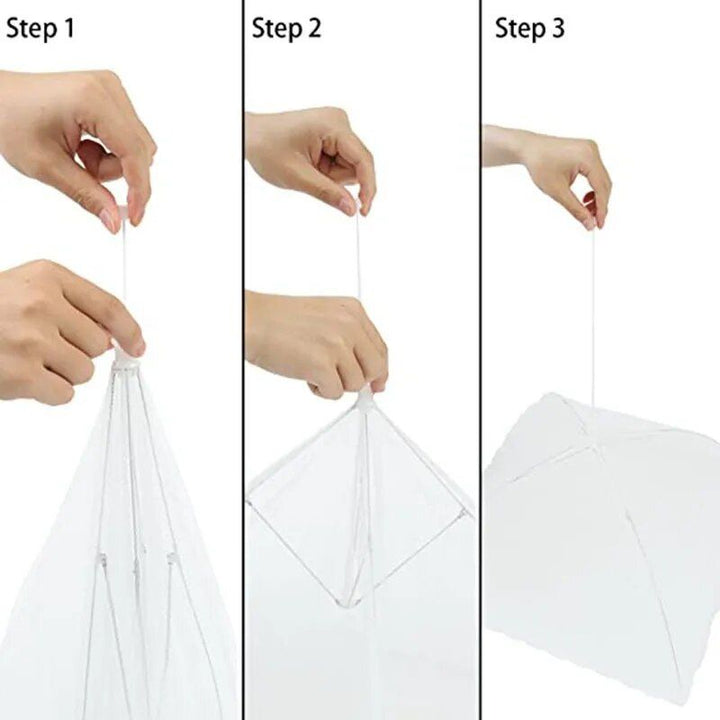 Step 1

Step 2

Step 3