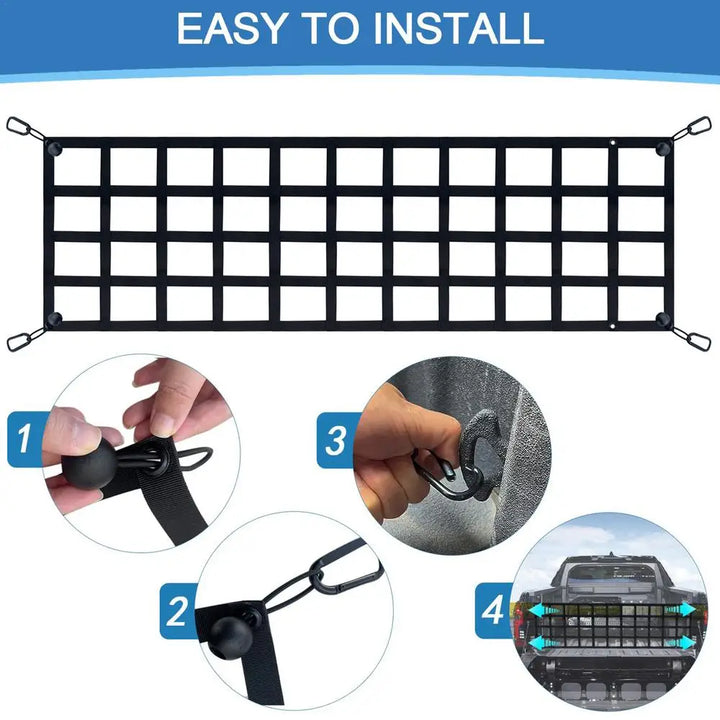 EASY TO INSTALL

1

3

2

4