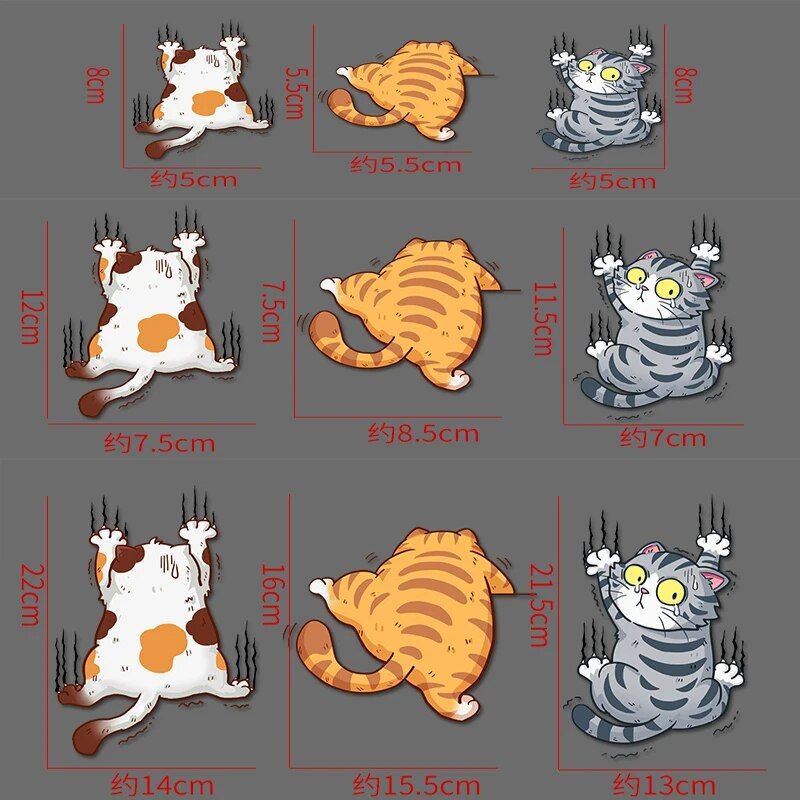 8cm
约5cm
5.5cm
约5.5cm
8cm
约5cm

12cm
约7.5cm
7.5cm
约8.5cm
11.5cm
约7cm

22cm
约14cm
16cm
约15.5cm
21.5cm
约13cm