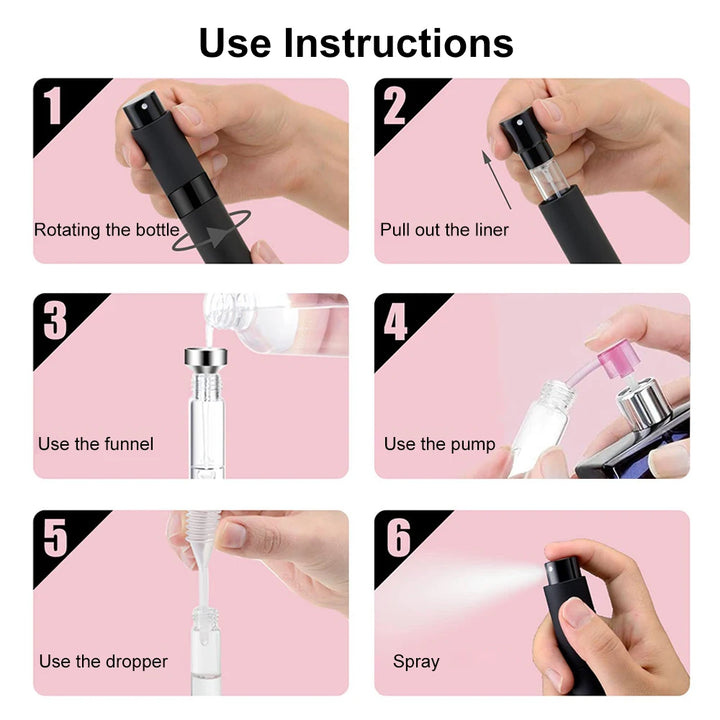 Use Instructions

1
Rotating the bottle

2
Pull out the liner

3
Use the funnel

4
Use the pump

5
Use the dropper

6
Spray